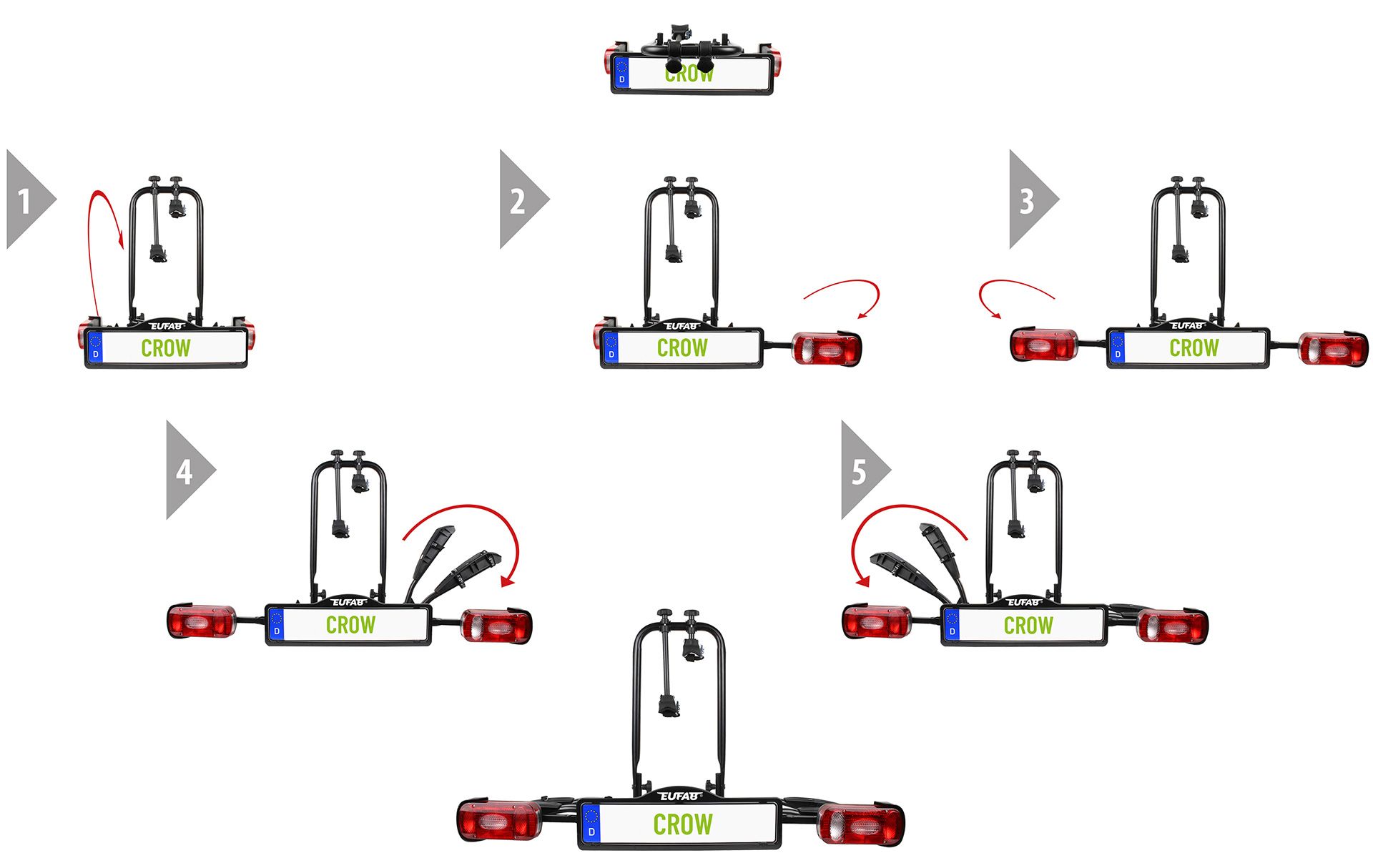 D CROW

1
EUFAB
D CROW

2
EUFAB
D CROW

3
EUFAB
D CROW

4
EUFAB
D CROW

5
EUFAB
D CROW

EUFAB
D CROW